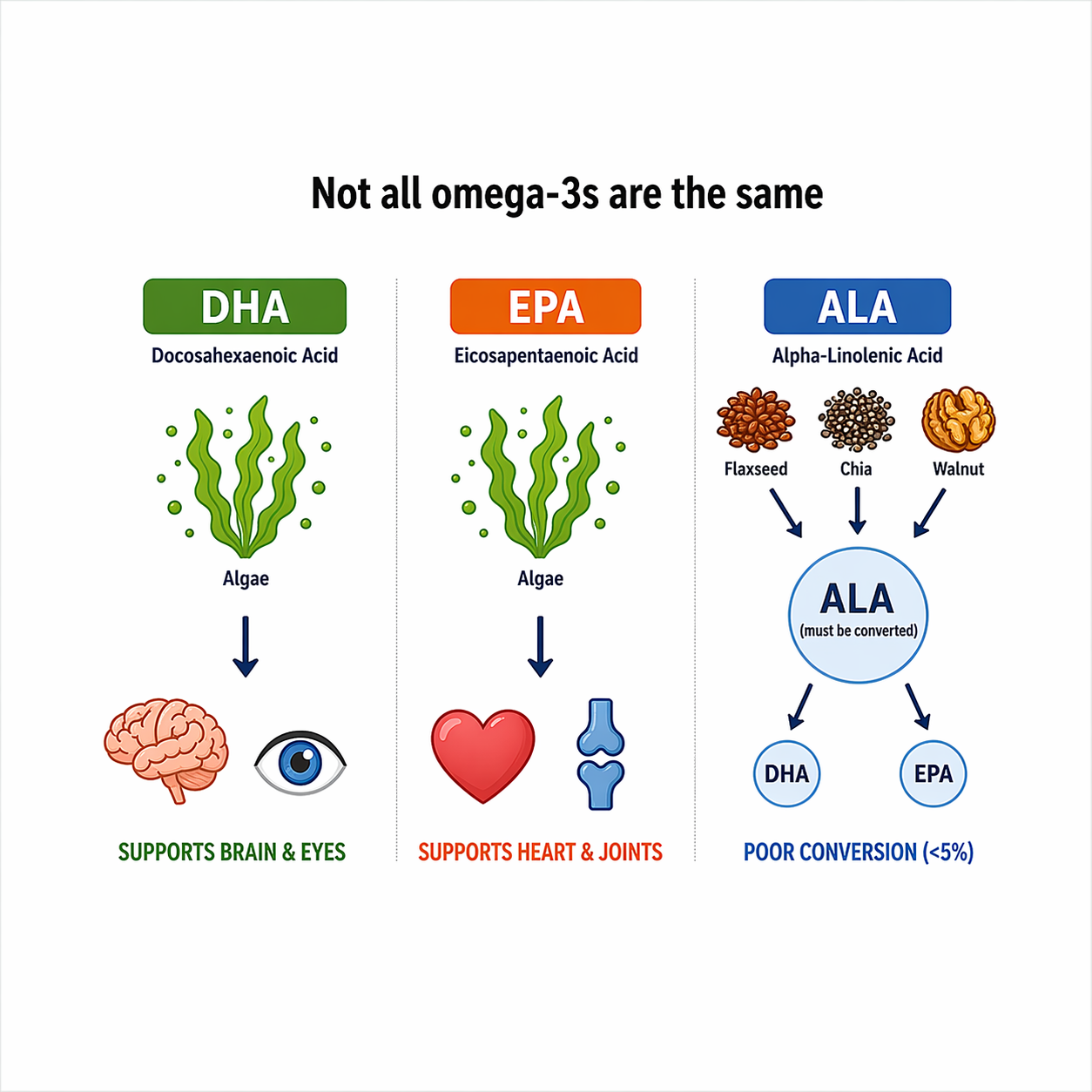 Not all omega-3s are the same

DHA
Docosahexaenoic Acid

Algae

SUPPORTS BRAIN & EYES

EPA
Eicosapentaenoic Acid

Algae

SUPPORTS HEART & JOINTS

ALA
Alpha-Linolenic Acid

Flaxseed

Chia

Walnut

ALA
(must be converted)

DHA

EPA

POOR CONVERSION (<5%)